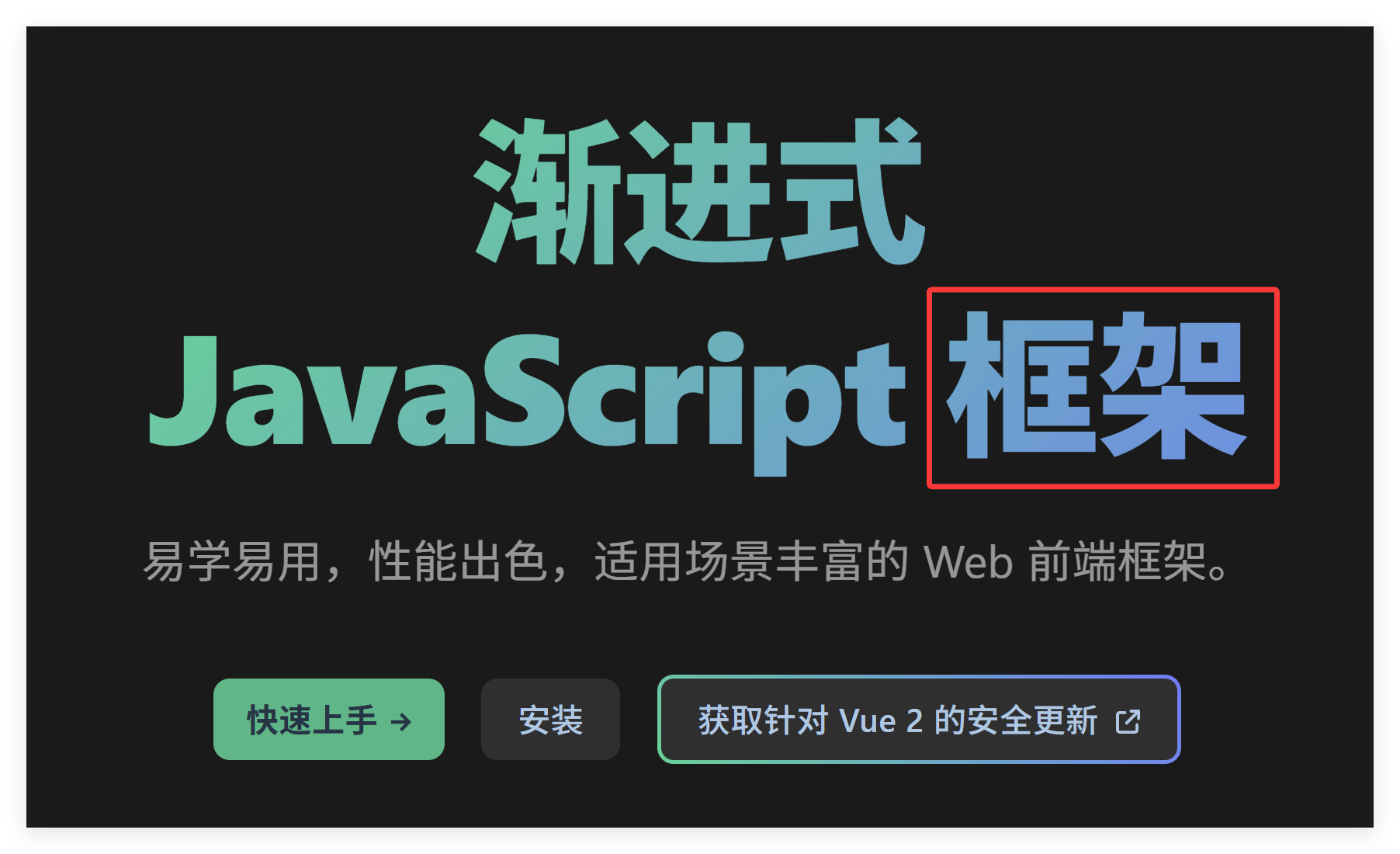 渐进式
JavaScript 框架

易学易用，性能出色，适用场景丰富的 Web 前端框架。

快速上手 →

安装

获取针对 Vue 2 的安全更新